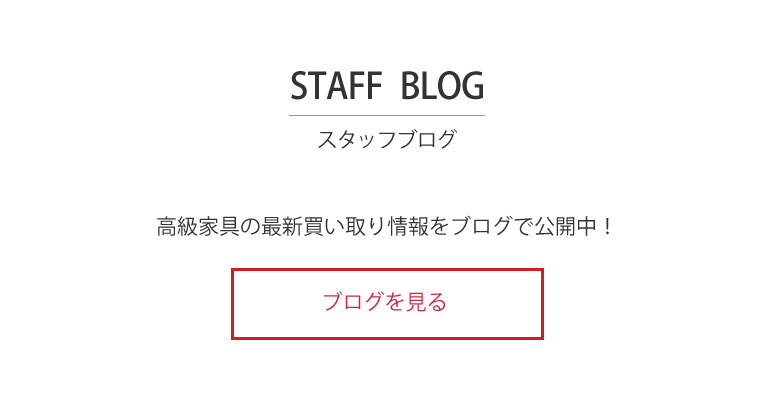 STAFF BLOG

スタッフブログ

高級家具の最新買い取り情報をブログで公開中！

ブログを見る